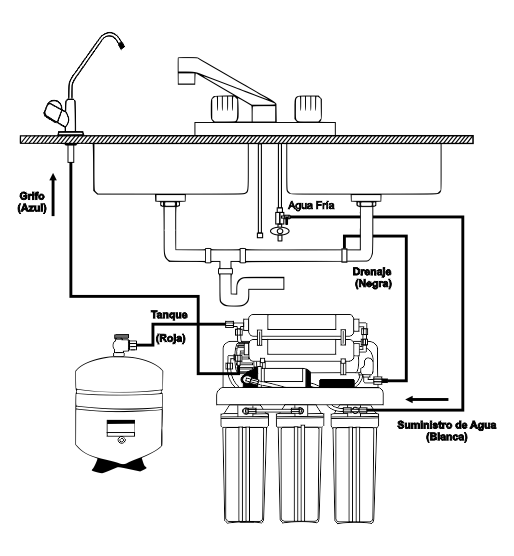 Grifo
(Azul)

Agua Fría

Drenaje
(Negra)

Tanque
(Roja)

Suministro de Agua
(Blanca)